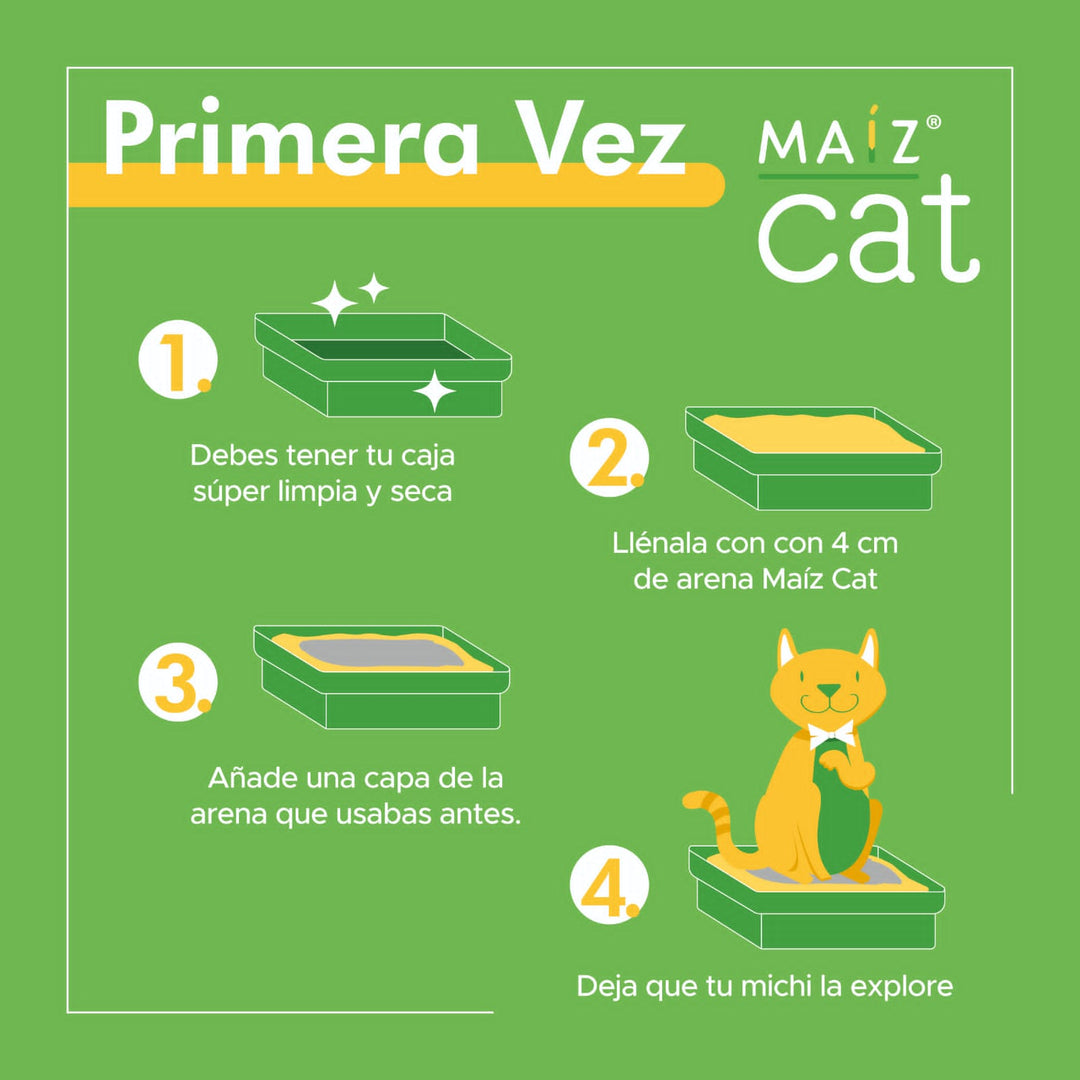 Primera Vez

MAÍZ®
cat

1.
Debes tener tu caja súper limpia y seca

2.
Llénala con con 4 cm de arena Maíz Cat

3.
Añade una capa de la arena que usabas antes.

4.
Deja que tu michi la explore